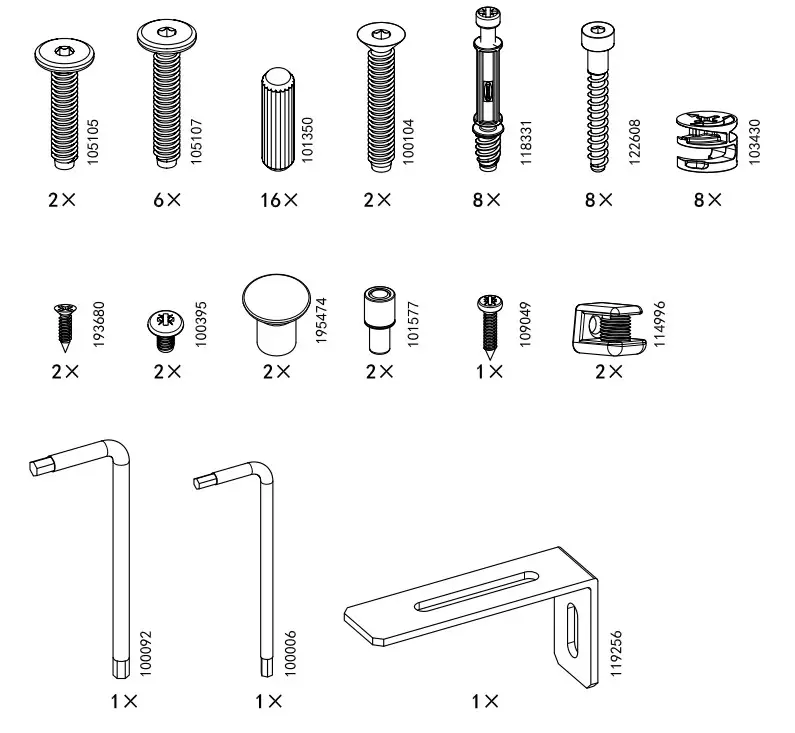 105105
2×

105107
6×

101350
16×

100104
2×

118331
8×

122608
8×

103430
8×

193680
2×

100395
2×

195474
2×

101577
2×

109049
1×

114996
2×

100092
1×

100006
1×

119256
1×