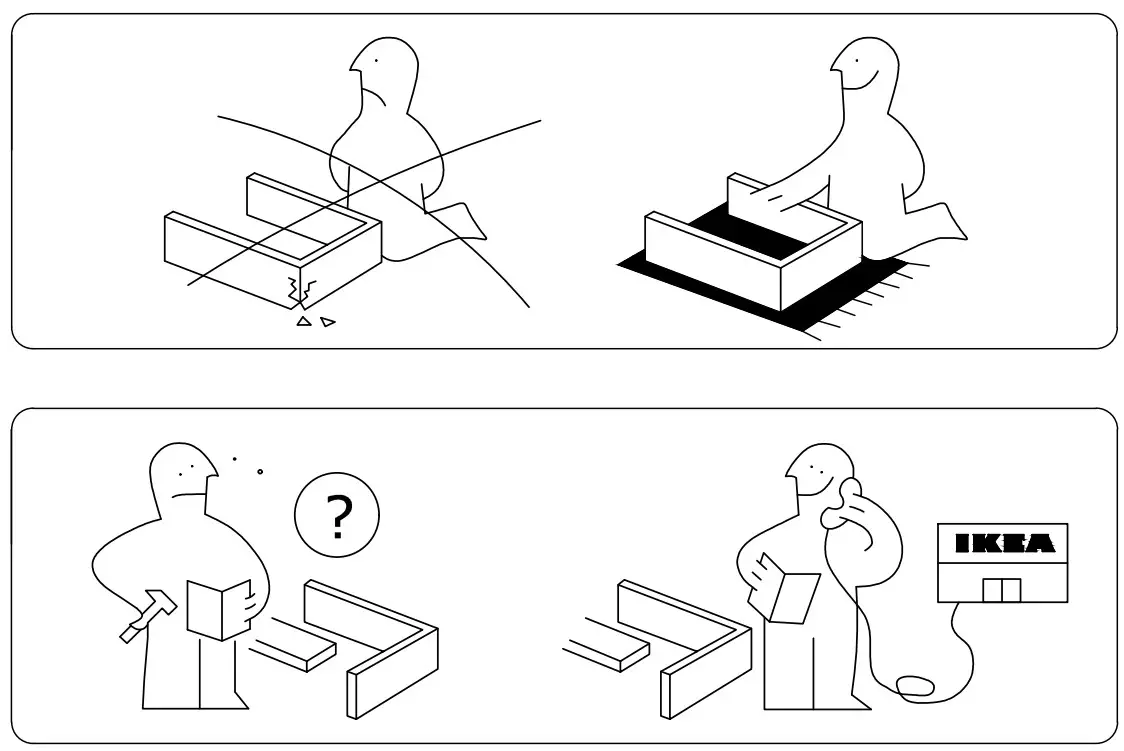 ?

IKEA