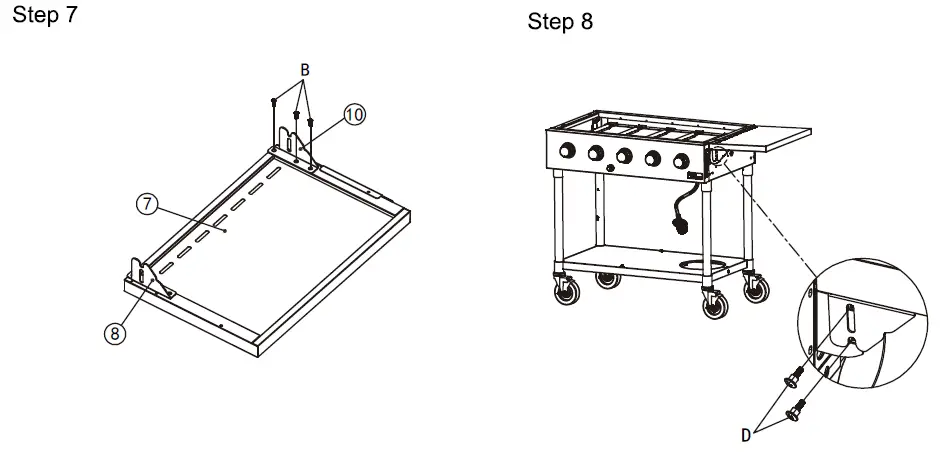 Step 7

B

10

7

8

Step 8

D