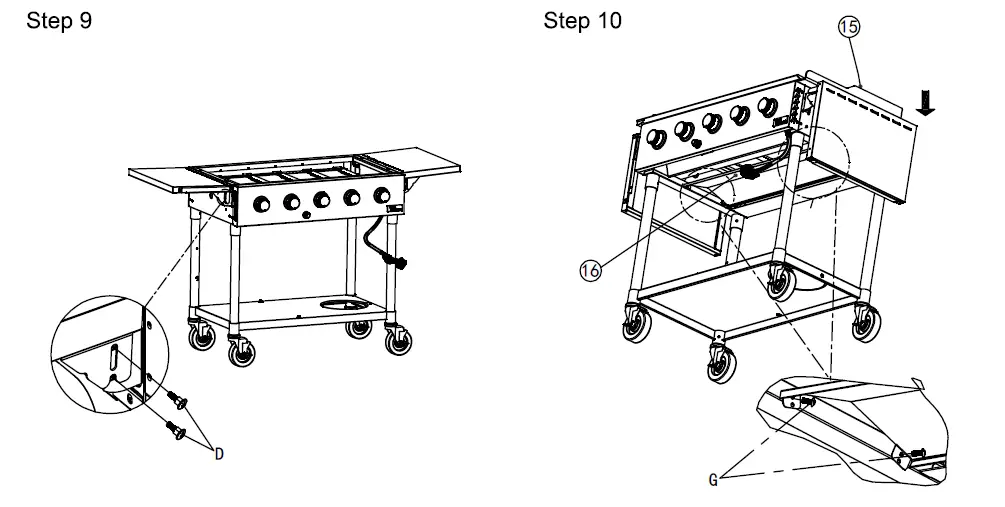 Step 9

D

Step 10

15

16

G