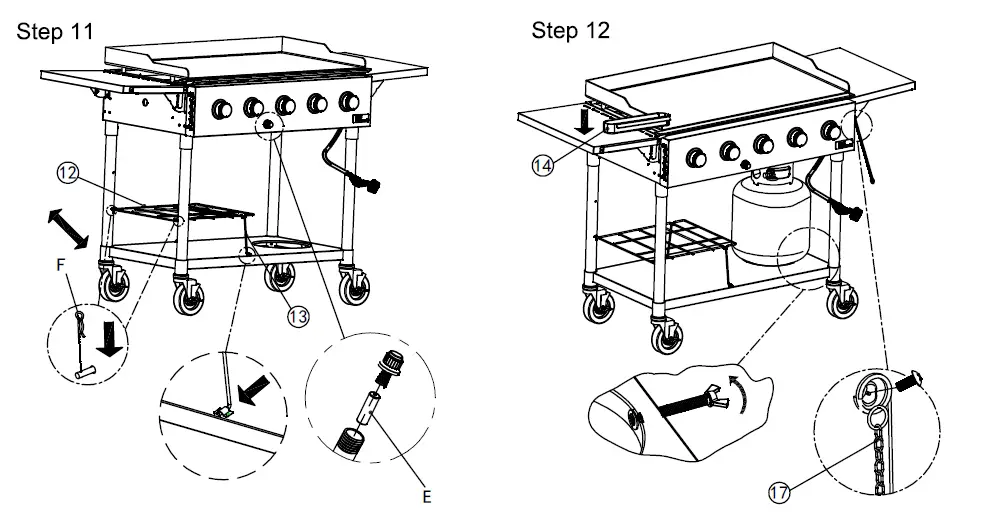 Step 11

12

F

13

E

Step 12

14

17