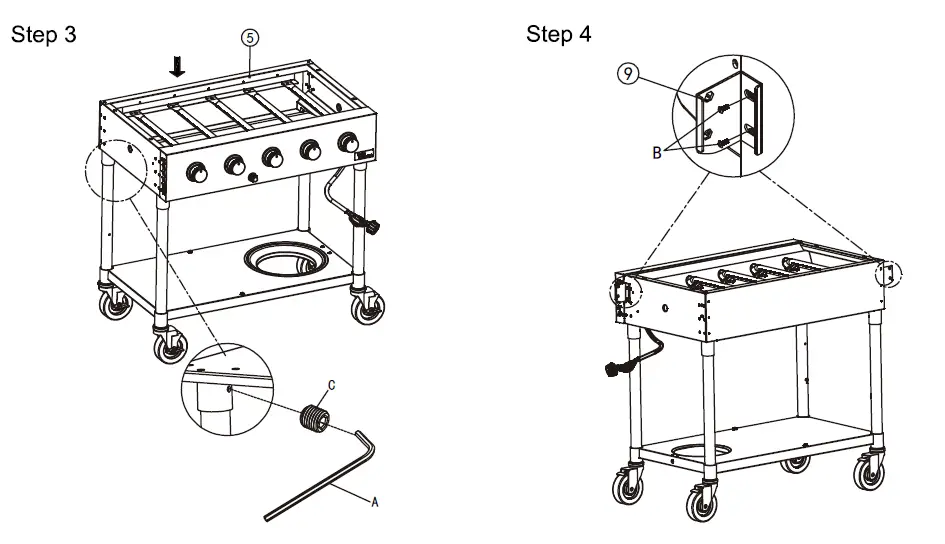 Step 3

5

C

A

Step 4

9

B