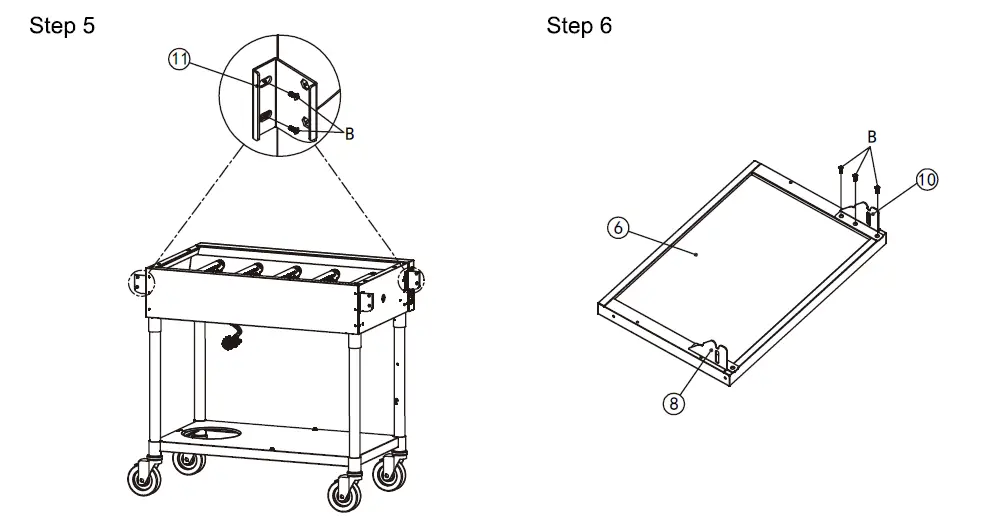 Step 5

11

B

Step 6

B

10

6

8