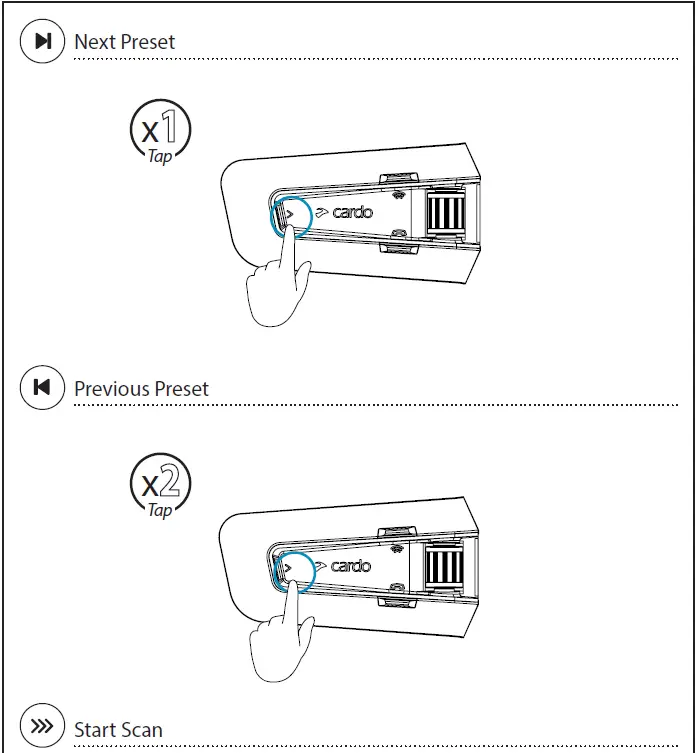 Next Preset

x1
Tap

cardo

Previous Preset

x2
Tap

cardo

Start Scan