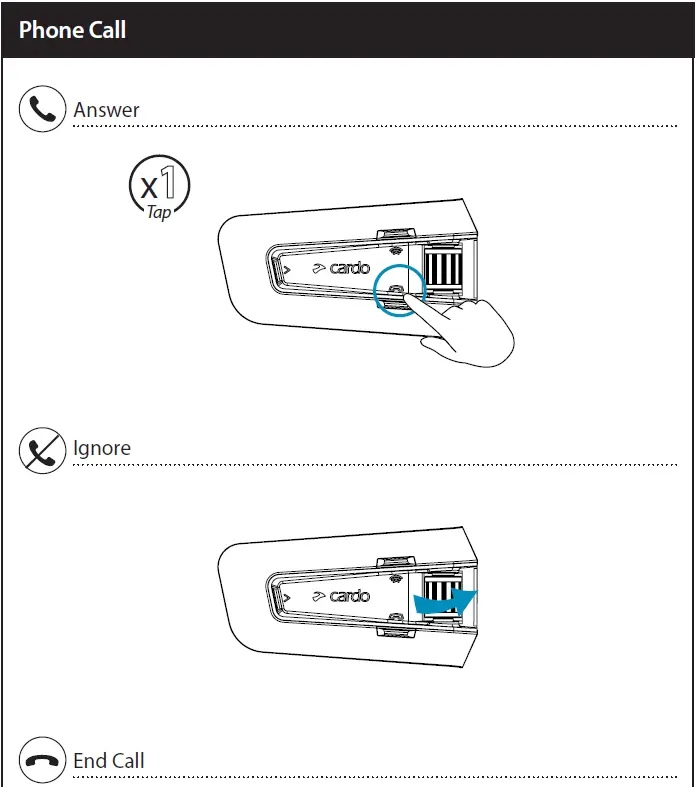 Phone Call

Answer

x1
Tap

cardo

Ignore

cardo

End Call