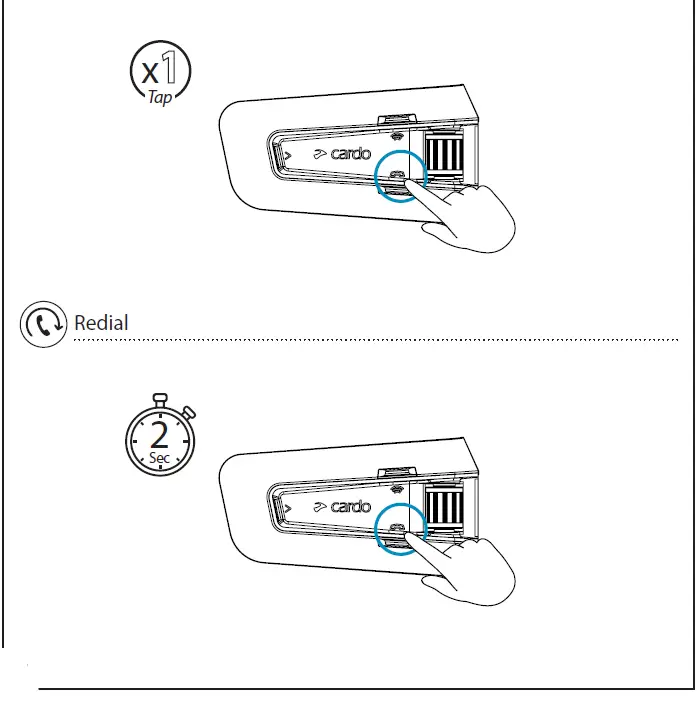 x1
Tap

cardo

Redial

2
Sec

cardo