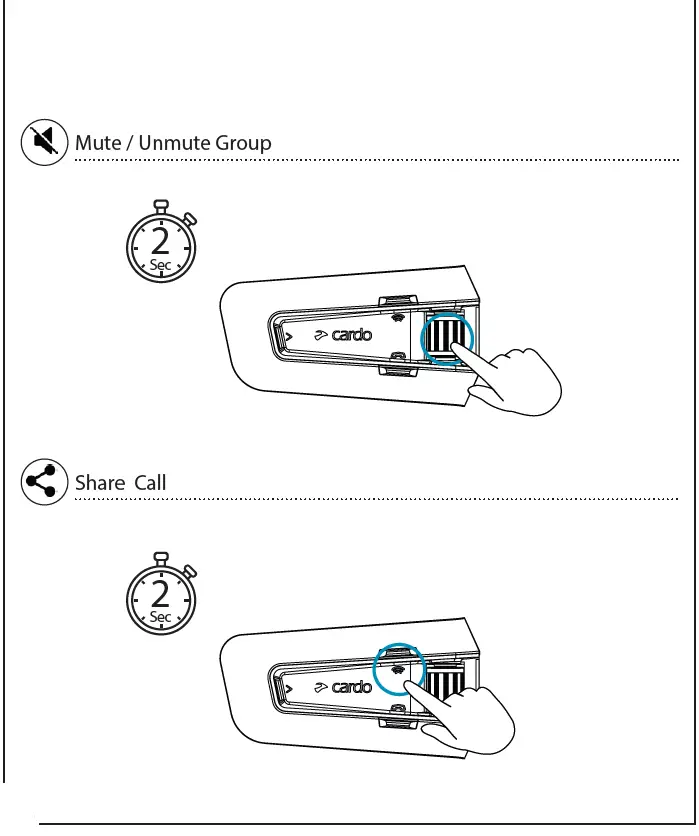 Mute / Unmute Group

2
Sec

cardo

Share Call

2
Sec

cardo