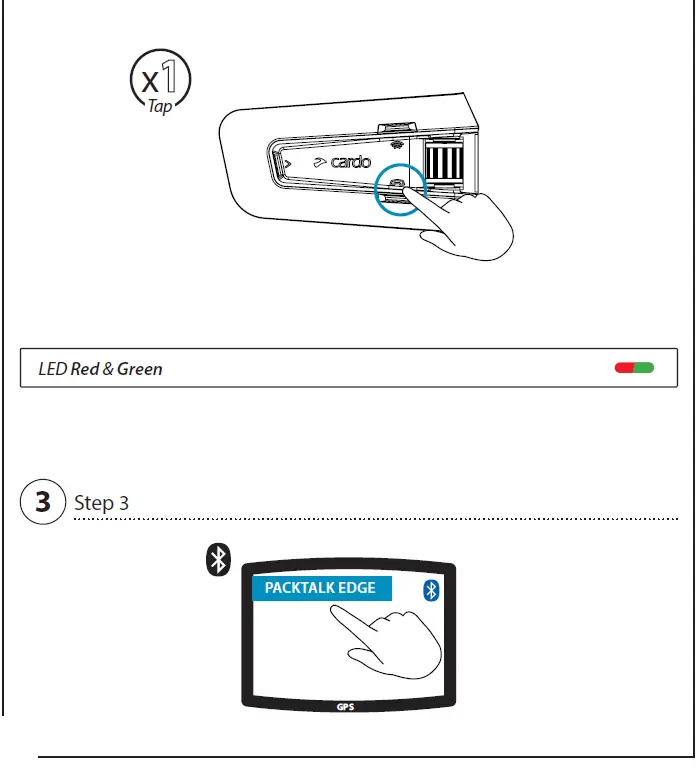 x1
Tap

cardo

LED Red & Green

3 Step 3

PACKTALK EDGE

GPS