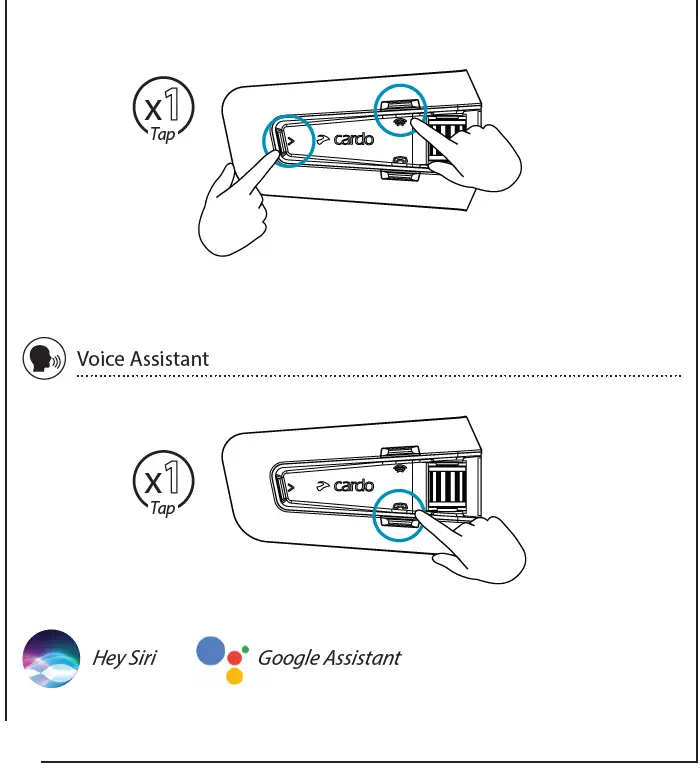 x1
Tap

cardo

Voice Assistant

x1
Tap

cardo

Hey Siri

Google Assistant