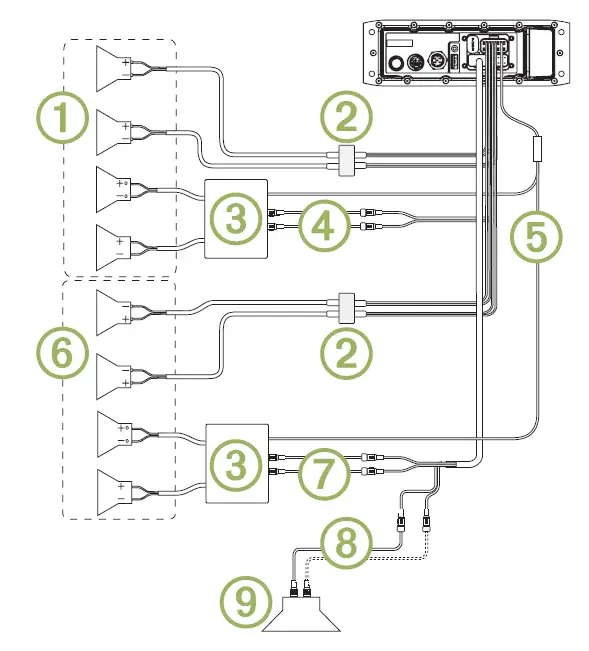 1
2
3
4
5
6
2
3
7
8
9