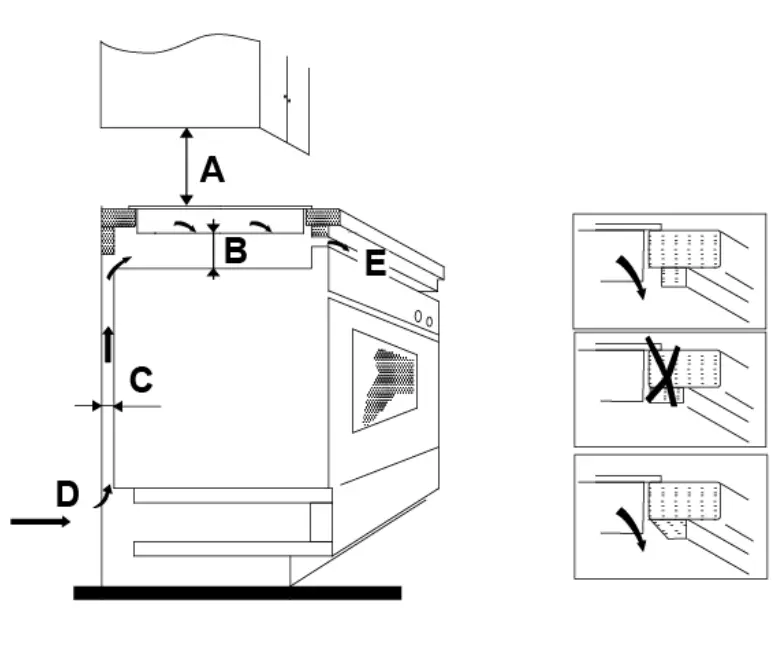 A
B
E
C
D