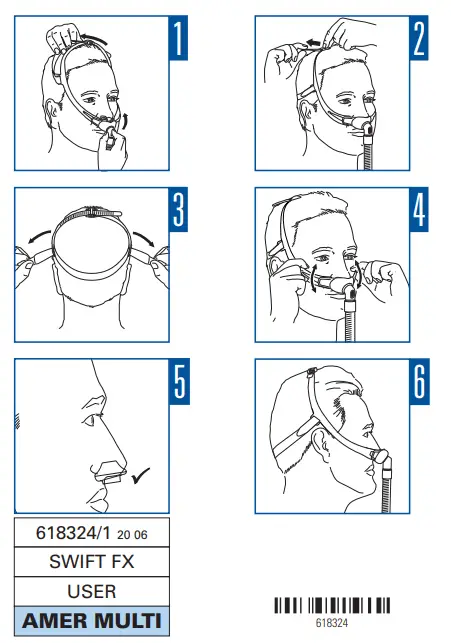 1

2

3

4

5

6

618324/1 20 06

SWIFT FX

USER

AMER MULTI

618324