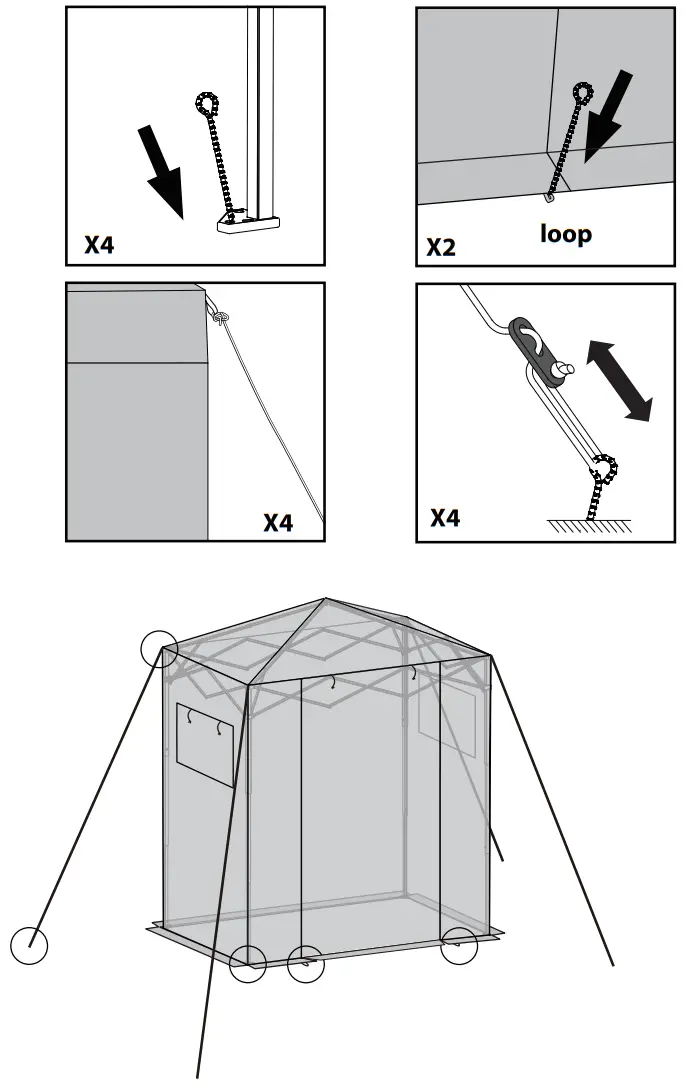 X4

X2
loop

X4

X4