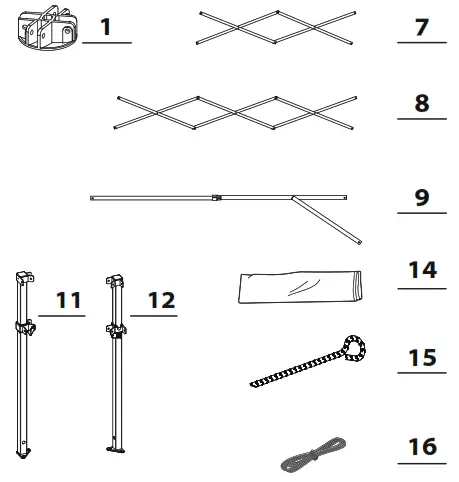 1

7

8

9

11

12

14

15

16