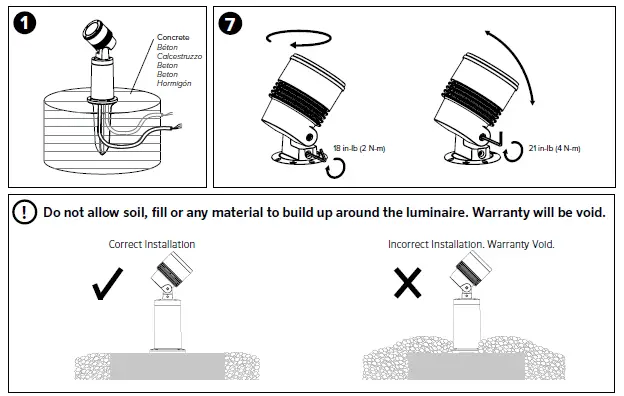 1

Concrete
Béton
Calcestruzzo
Beton
Beton
Hormigón

7

18 in-lb (2 N-m)

21 in-lb (4 N-m)

! Do not allow soil, fill or any material to build up around the luminaire. Warranty will be void.

Correct Installation

Incorrect Installation. Warranty Void.