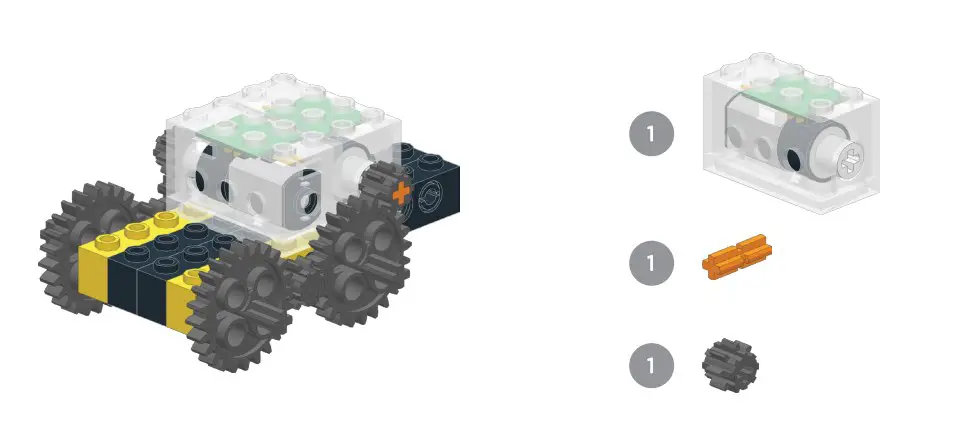 1

1

1