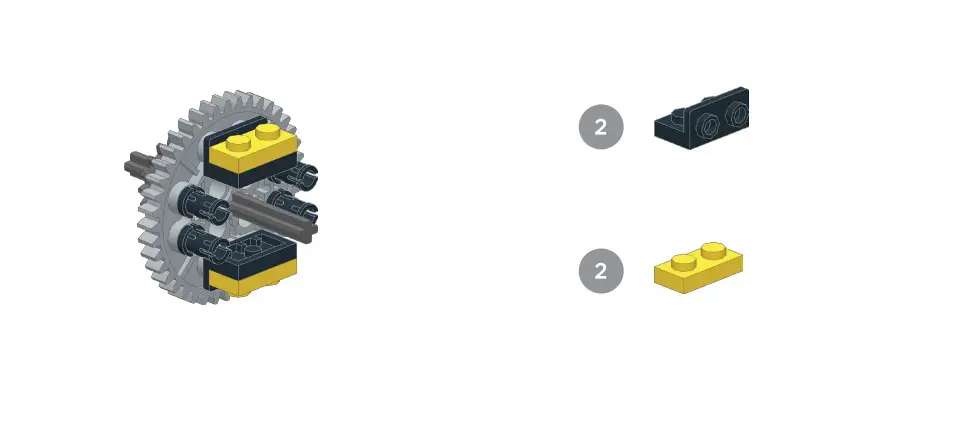 2

2