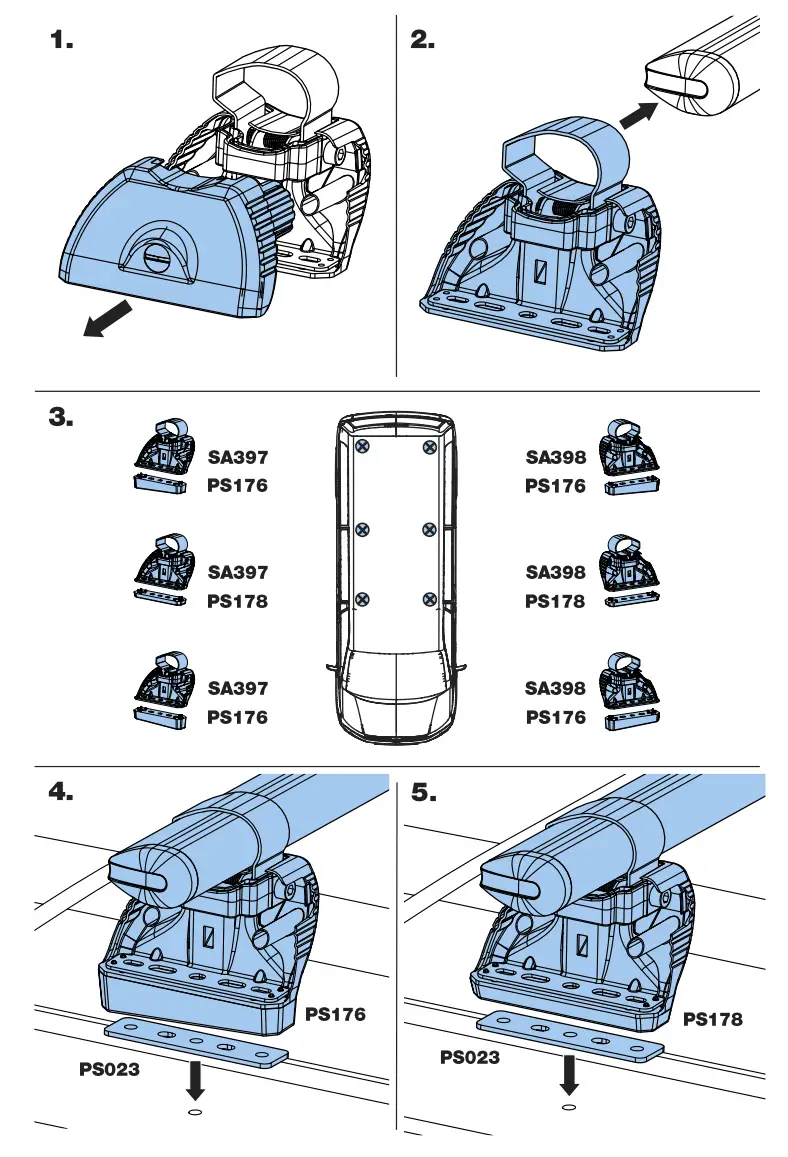 1.

2.

3.

SA397
PS176

SA397
PS178

SA397
PS176

SA398
PS176

SA398
PS178

SA398
PS176

4.

PS176

PS023

5.

PS178

PS023