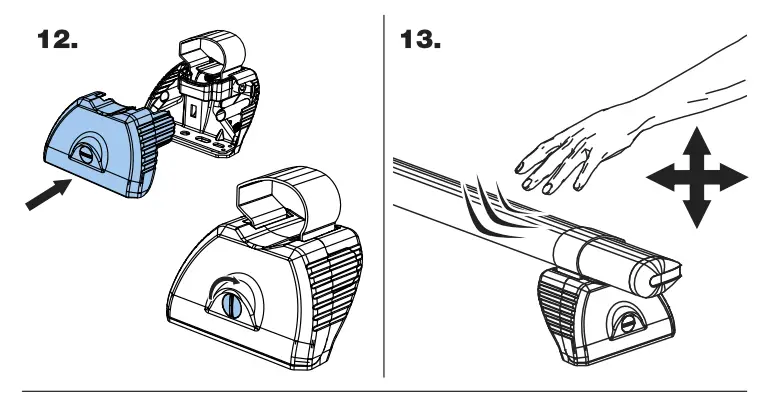 12.

13.