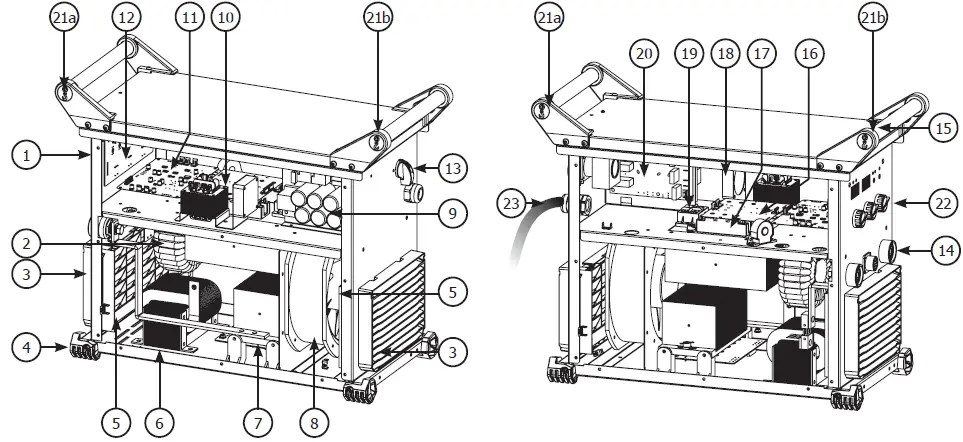 21a
12
11
10
21b
1
13
9
2
3
5
4
3
5
6
7
8
21a
20
19
18
17
16
21b
15
23
22
14