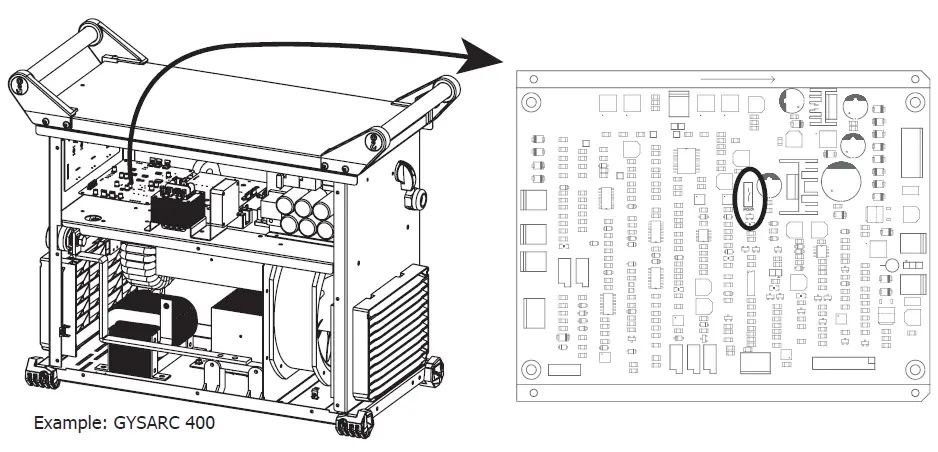 Example: GYSARC 400