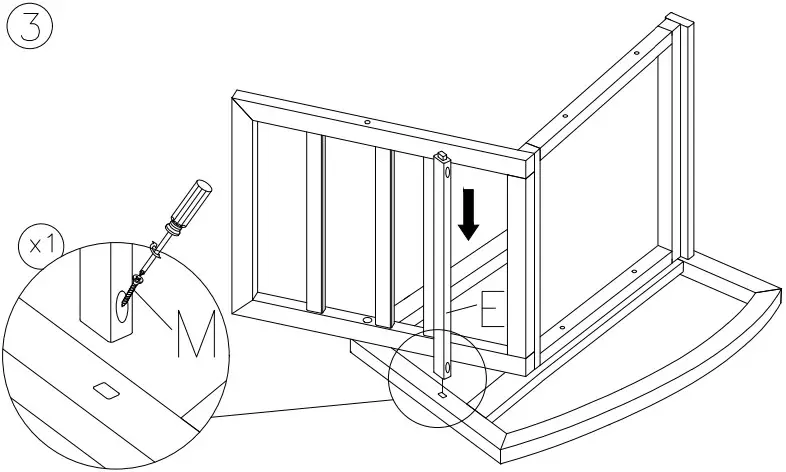 3

x1

M

E