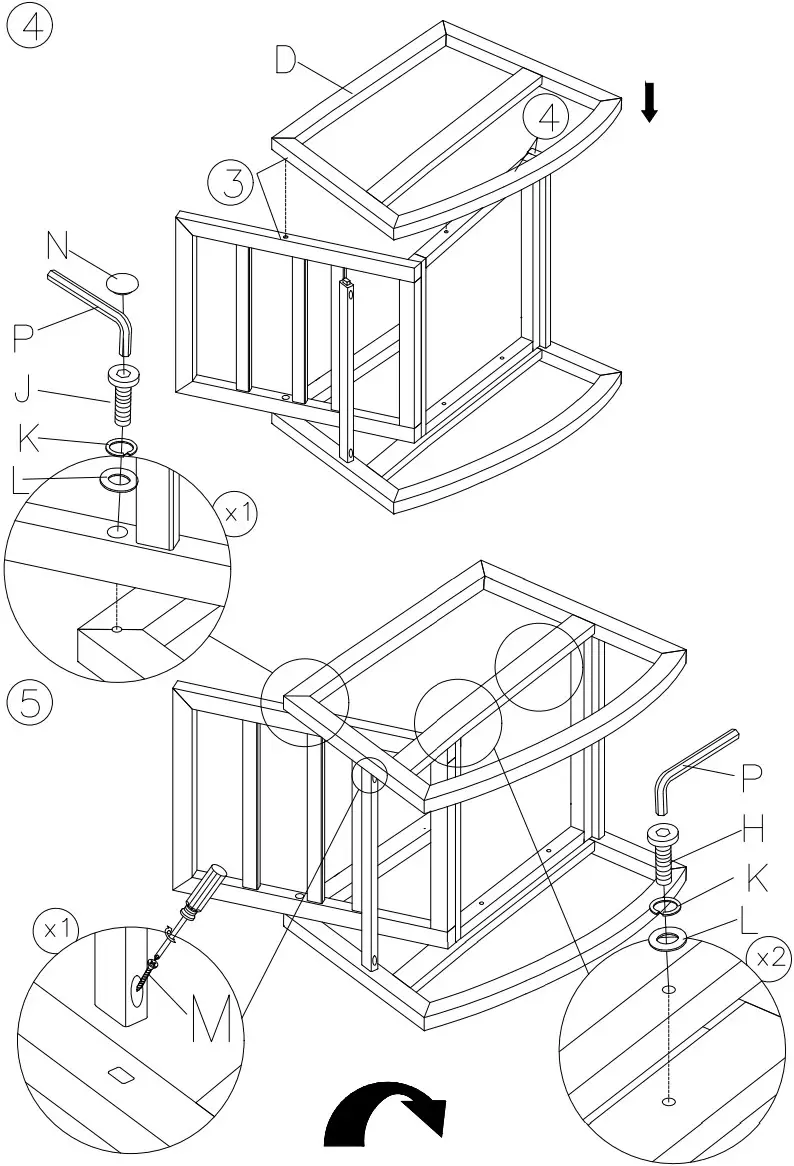 4
D
4
3
N
P
J
K
L
x1
5
P
H
K
L
x2
x1
M