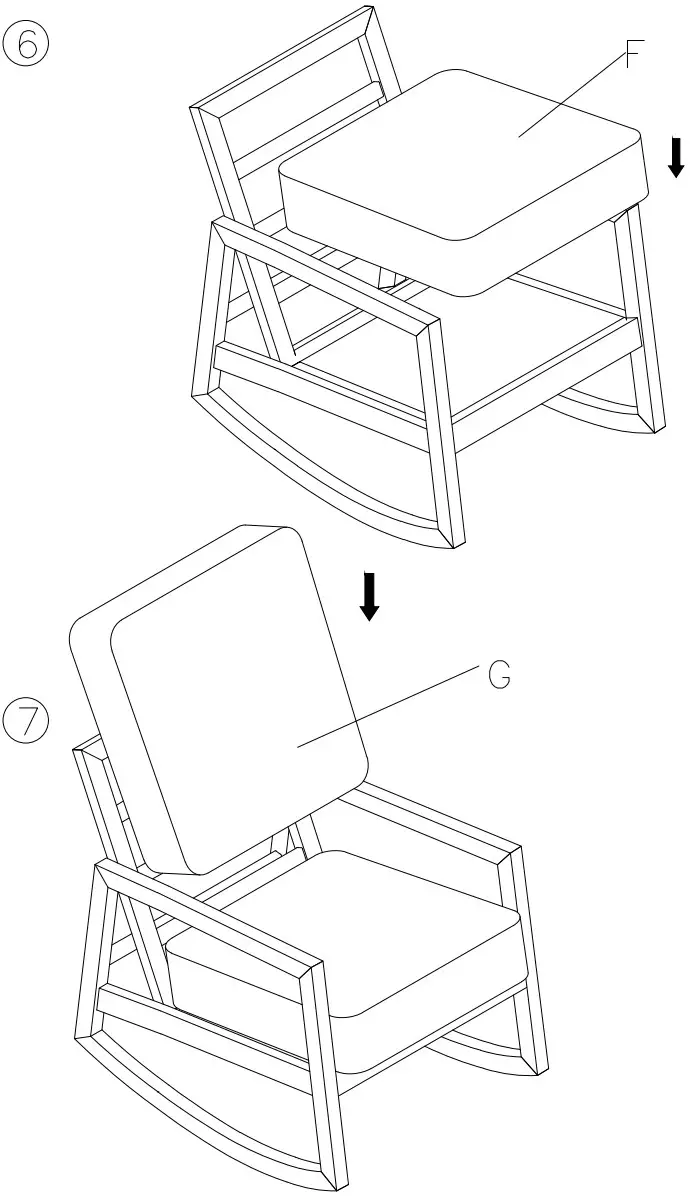 ⑥
F
⑦
G