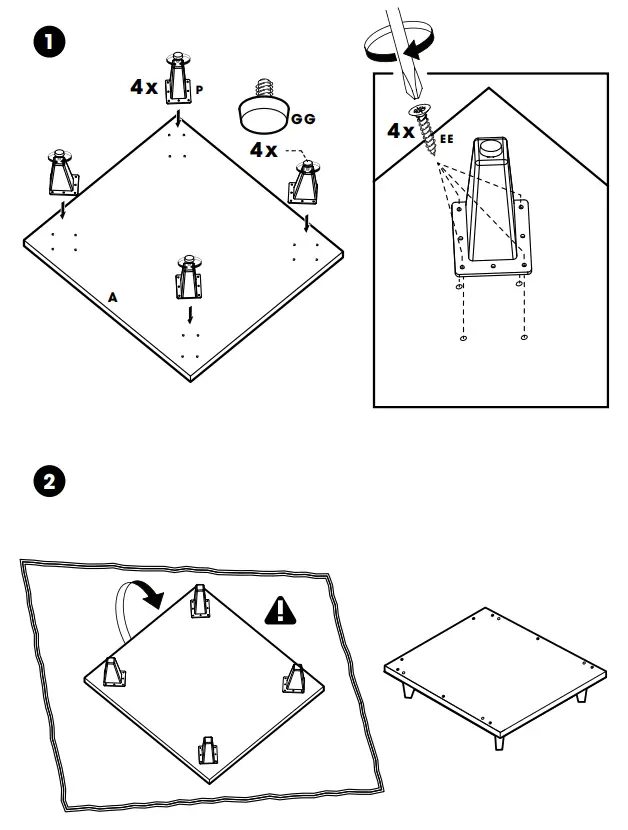 1

4x P

GG

4x

A

4x EE

2