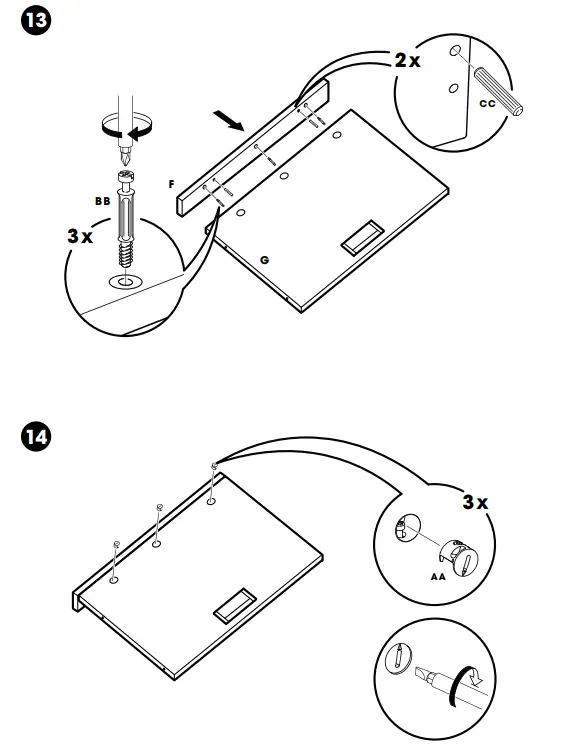 13

2x

CC

BB

F

3x

G

14

3x

AA