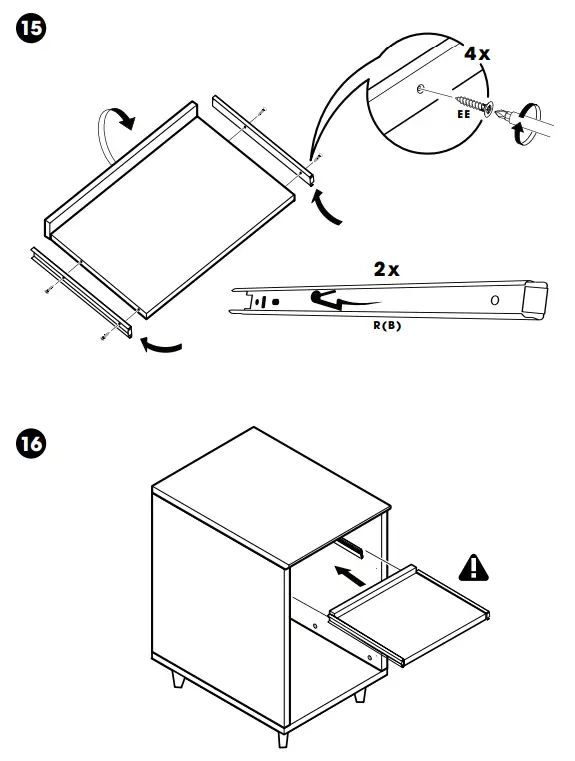 15

4x

EE

2x

R(B)

16