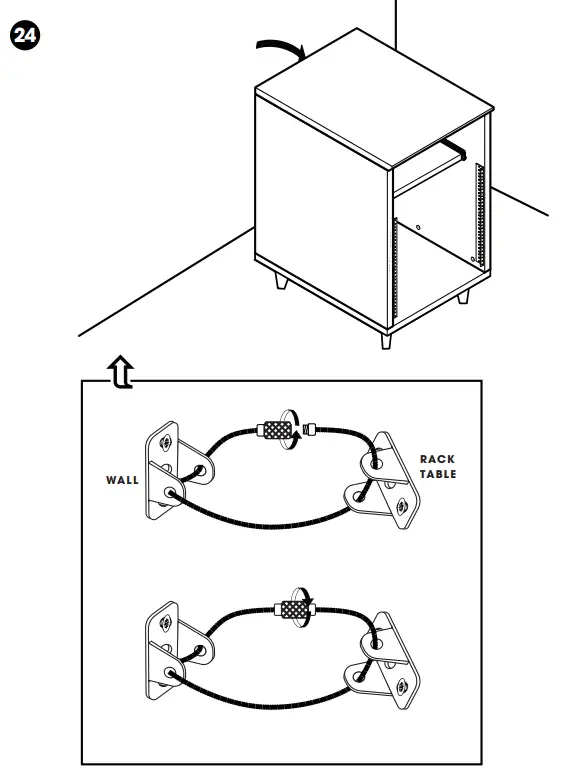 24

WALL

RACK TABLE