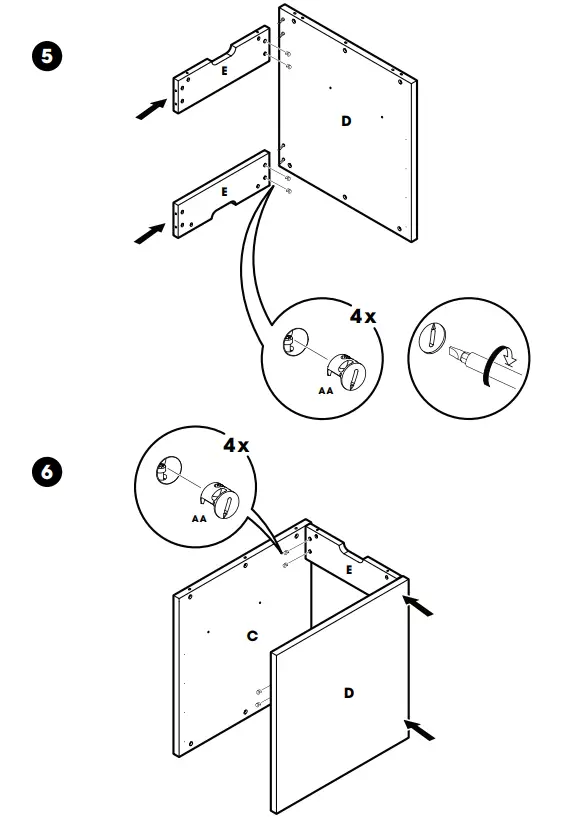 5

E

D

E

4x

AA

6

4x

AA

E

C

D