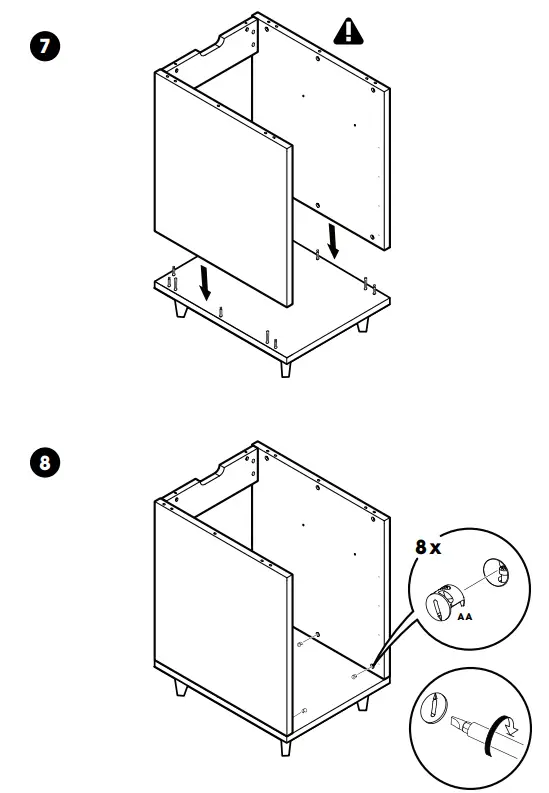 7

8

8 x

AA