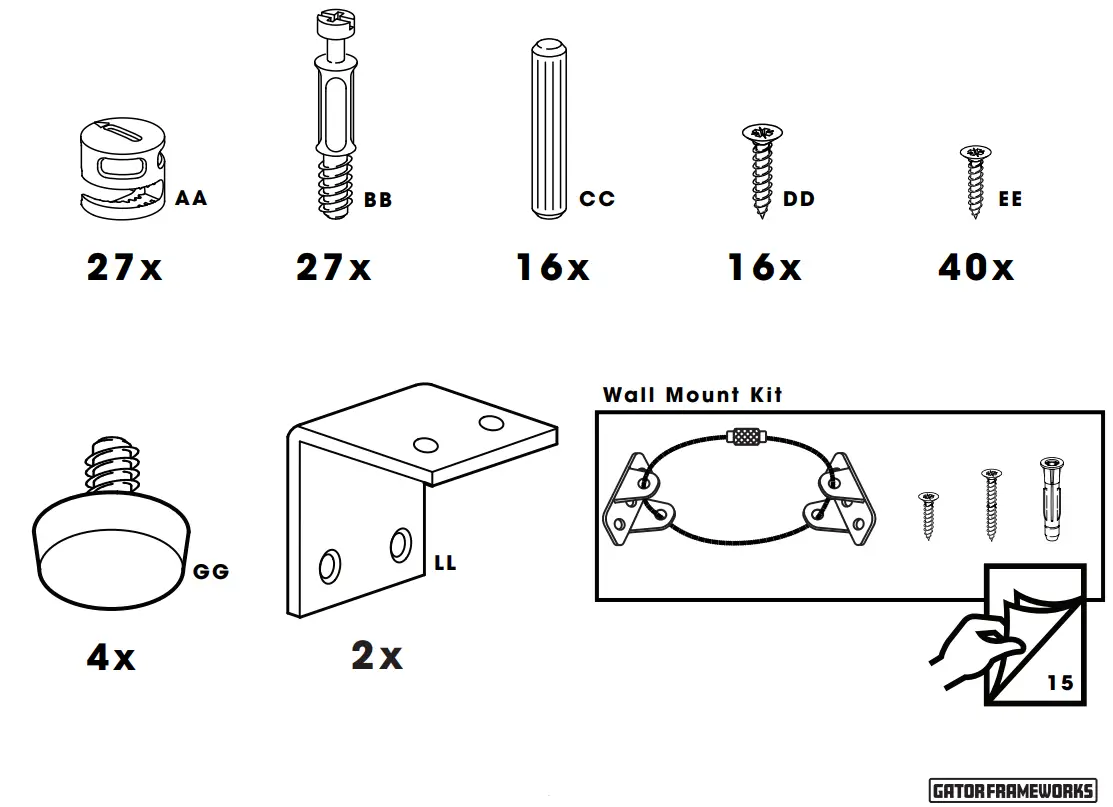 AA
27x

BB
27x

CC
16x

DD
16x

EE
40x

GG
4x

LL
2x

Wall Mount Kit

15

GATORFRAMEWORKS