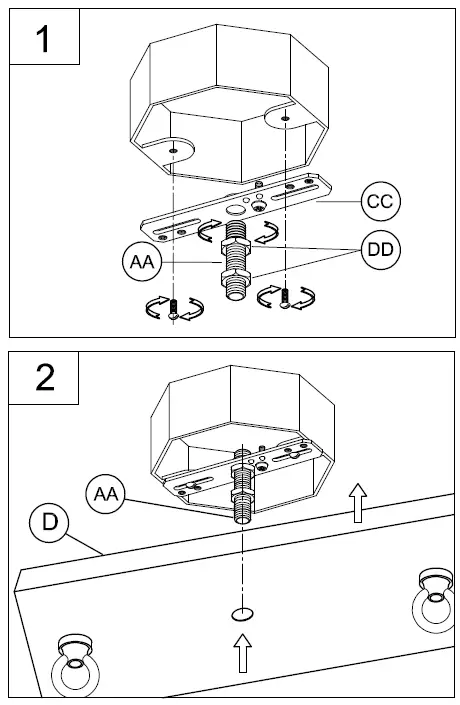 1

CC

AA

DD

2

AA

D