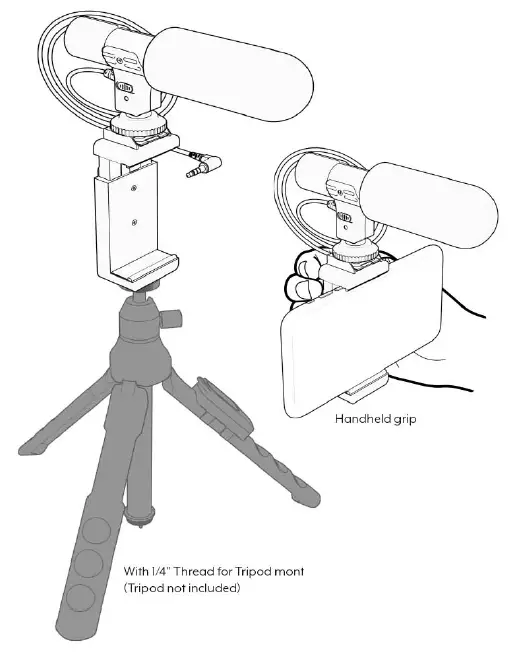 Handheld grip

With 1/4" Thread for Tripod mont
(Tripod not included)