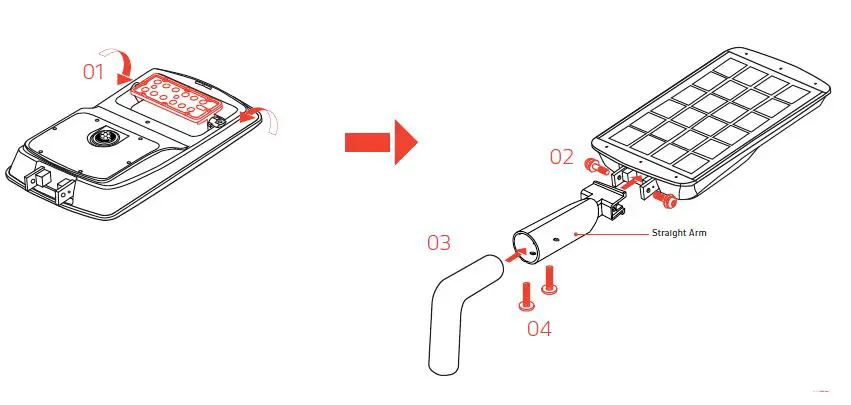 01

02

Straight Arm

03

04