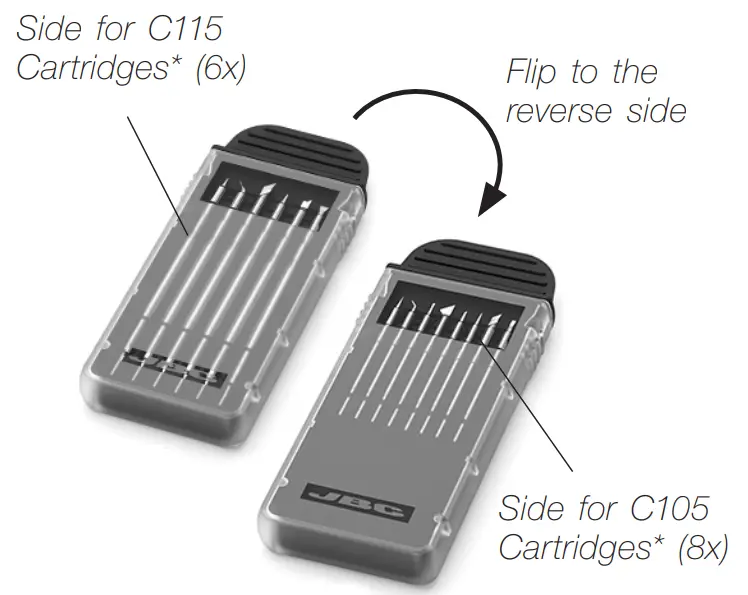 Side for C115 Cartridges* (6x)

Flip to the reverse side

JBC

JBC

Side for C105 Cartridges* (8x)