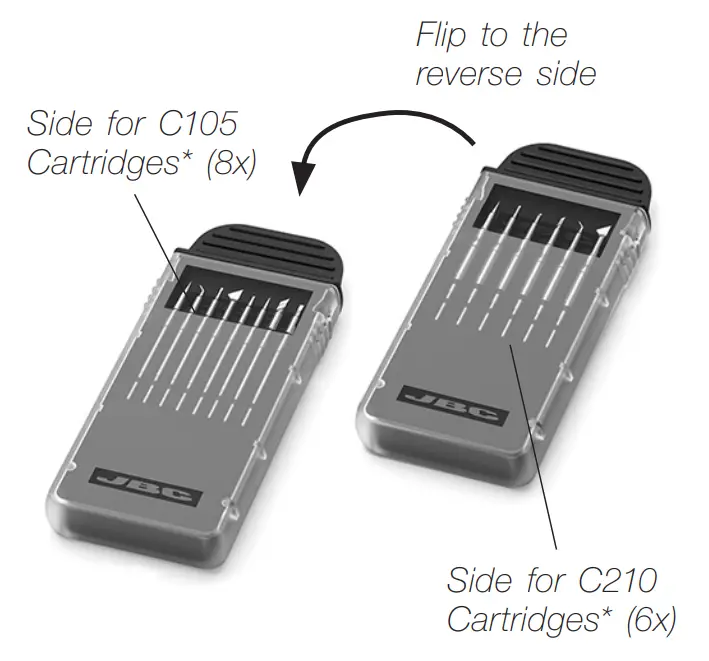 Flip to the reverse side

Side for C105 Cartridges* (8x)

JBC

JBC

Side for C210 Cartridges* (6x)