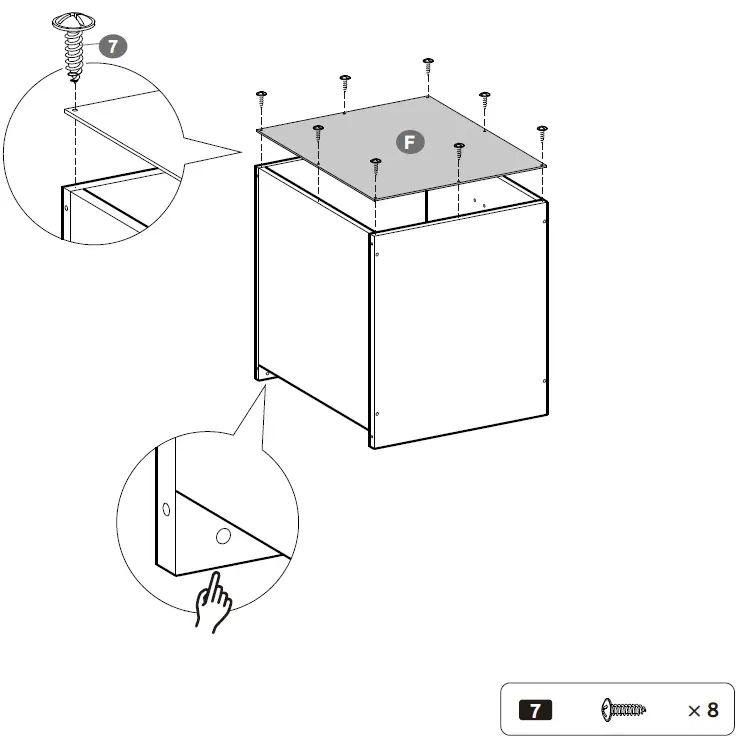 7

F

7 × 8