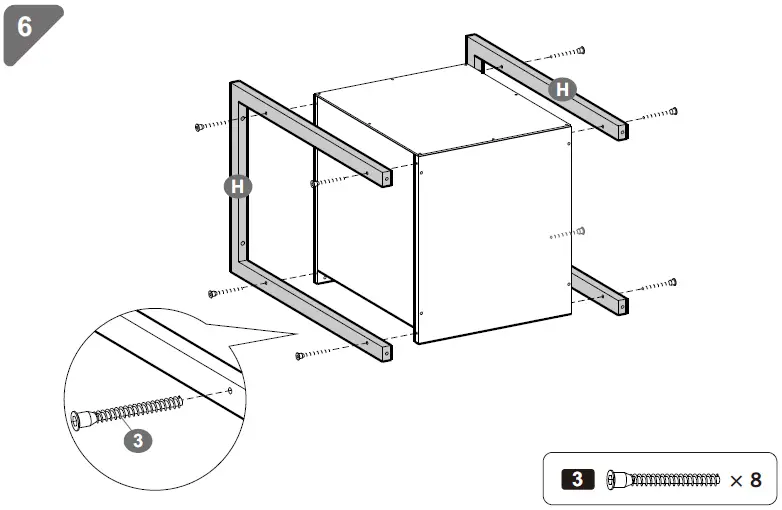 6

H

H

3

3 × 8