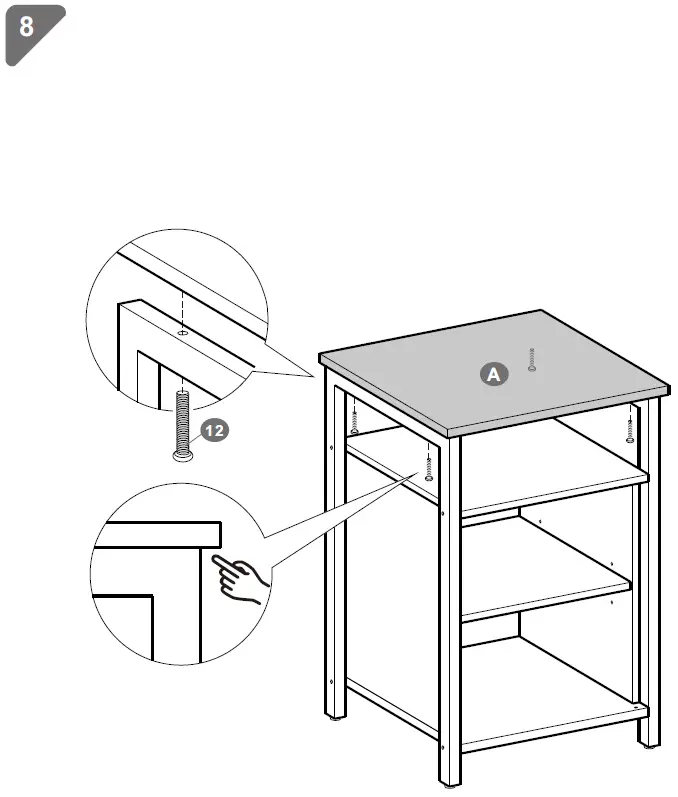 8

12

A