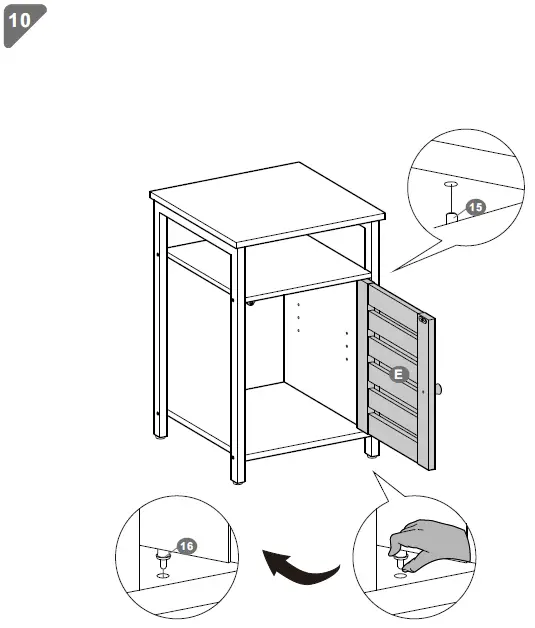 10

15

E

16