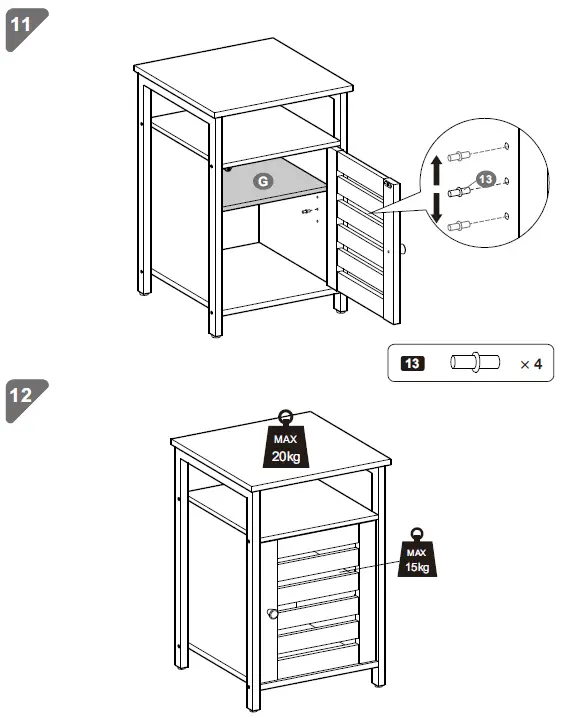 11

G

13

13 × 4

12

MAX 20kg

MAX 15kg