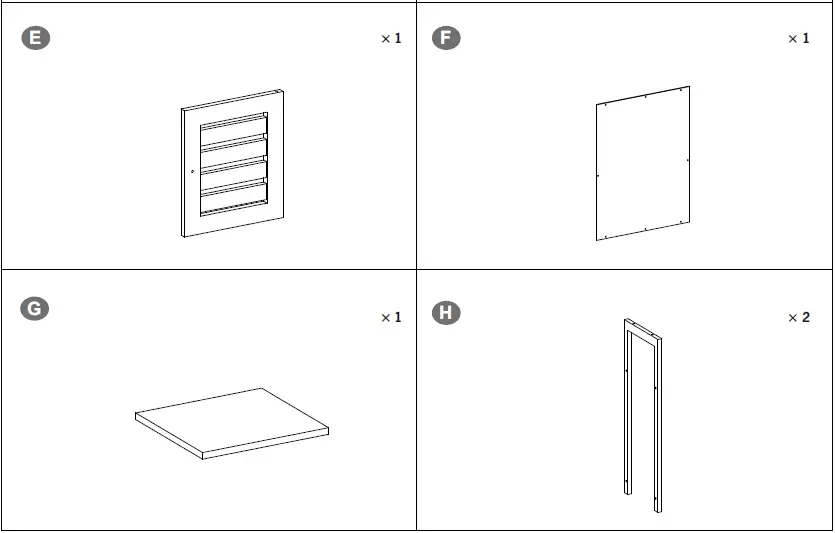 E
× 1

F
× 1

G
× 1

H
× 2