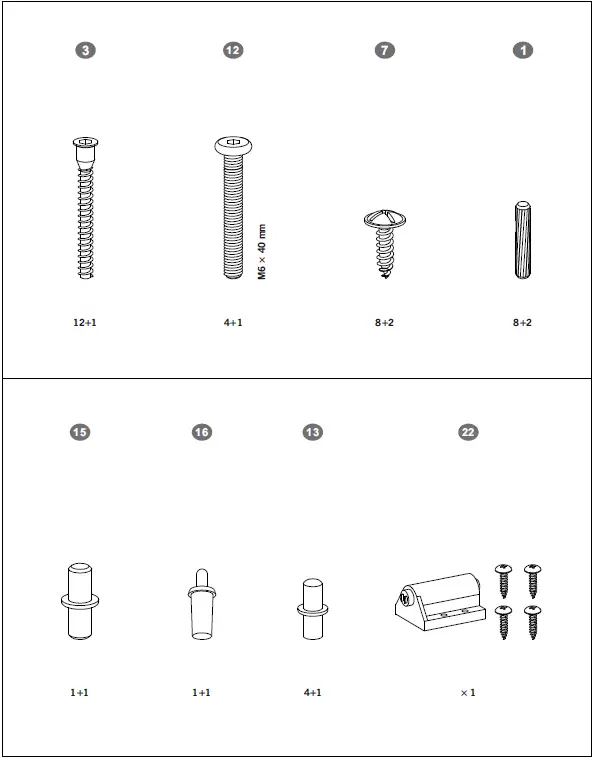 3

12

7

1

M6 × 40 mm

12+1

4+1

8+2

8+2

15

16

13

22

1+1

1+1

4+1

× 1