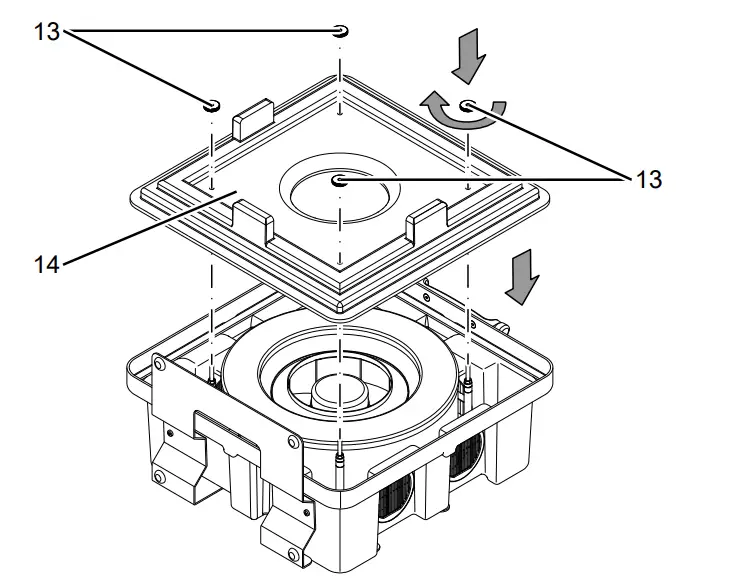 13
13
14