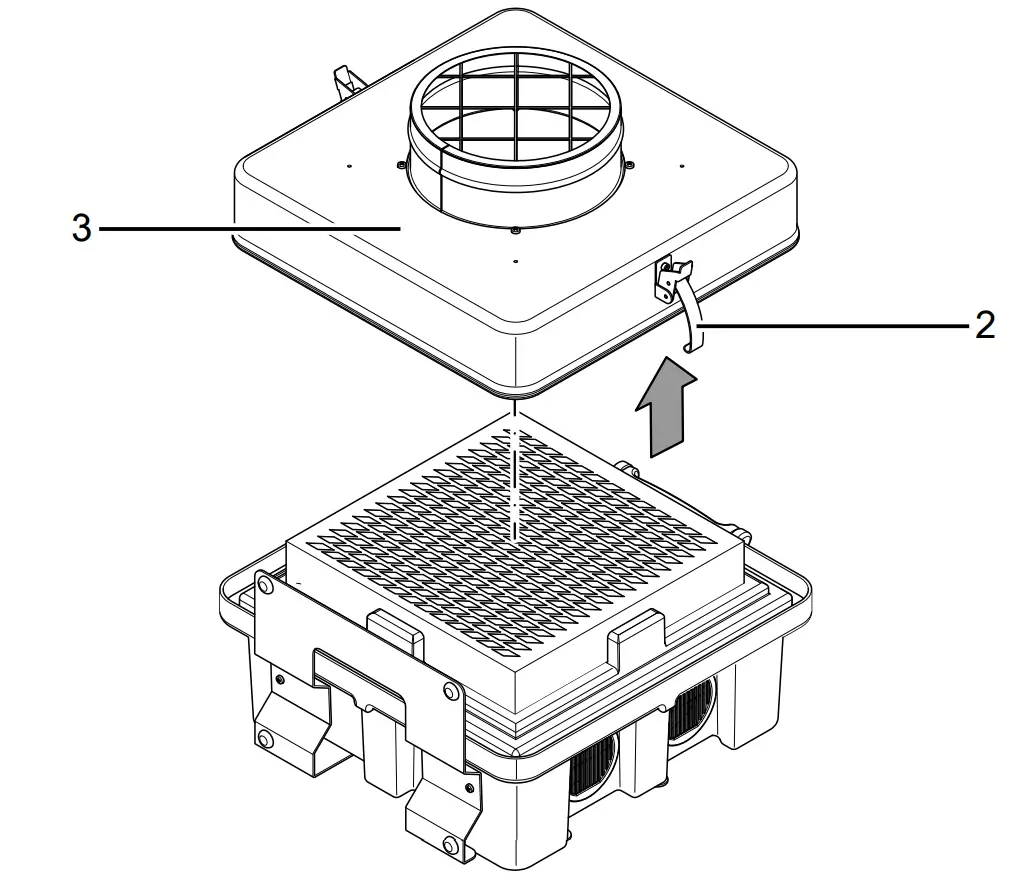 3

2