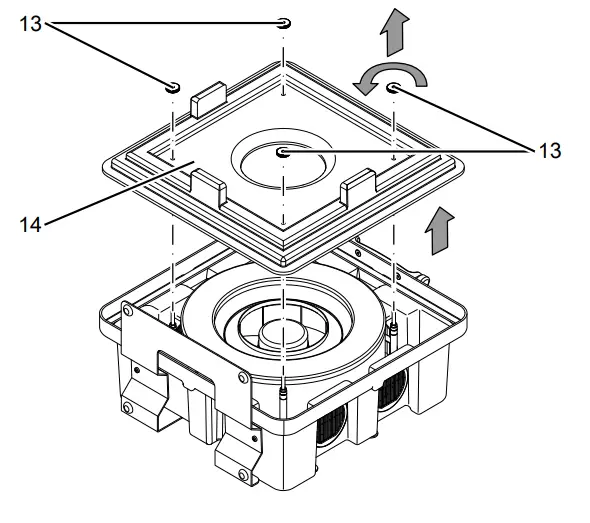 13
13
14